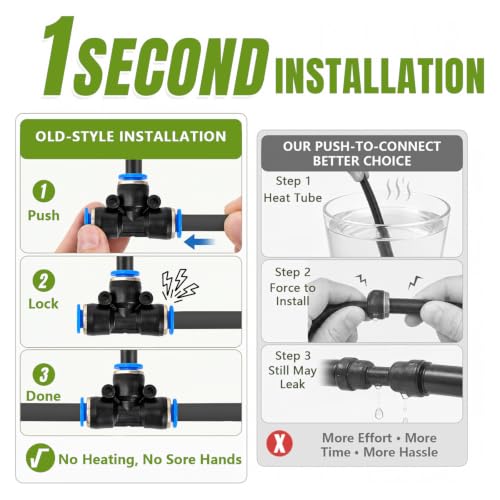 1SECOND INSTALLATION

OLD-STYLE INSTALLATION

1 Push

2 Lock

3 Done

No Heating, No Sore Hands

OUR PUSH-TO-CONNECT BETTER CHOICE

Step 1 Heat Tube

Step 2 Force to Install

Step 3 Still May Leak

X More Effort • More Time • More Hassle