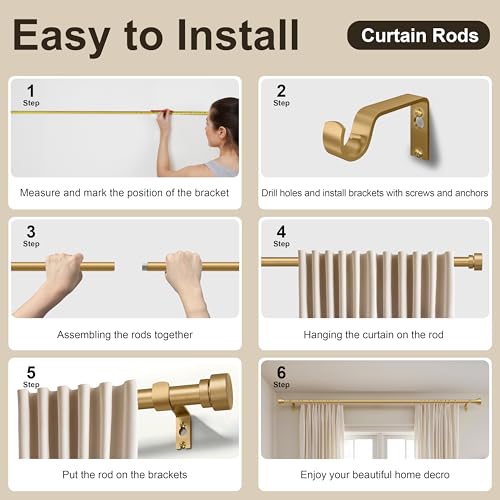 Easy to Install

Curtain Rods

1
Step

Measure and mark the position of the bracket

2
Step

Drill holes and install brackets with screws and anchors

3
Step

Assembling the rods together

4
Step

Hanging the curtain on the rod

5
Step

Put the rod on the brackets

6
Step

Enjoy your beautiful home decro