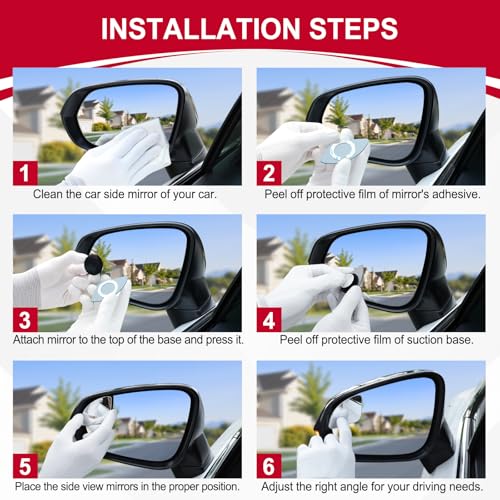 INSTALLATION STEPS

1
Clean the car side mirror of your car.

2
Peel off protective film of mirror's adhesive.

3
Attach mirror to the top of the base and press it.

4
Peel off protective film of suction base.

5
Place the side view mirrors in the proper position.

6
Adjust the right angle for your driving needs.