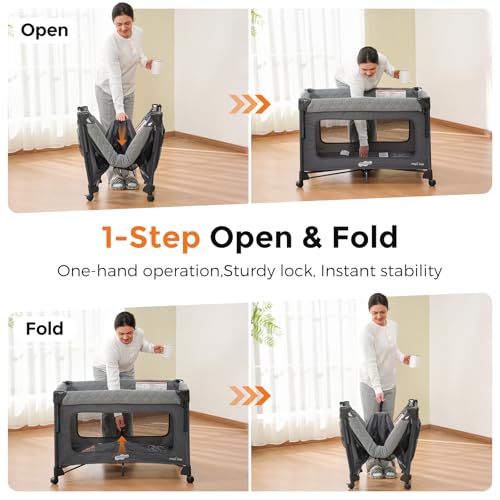 Open

1-Step Open & Fold

One-hand operation,Sturdy lock, Instant stability

Fold