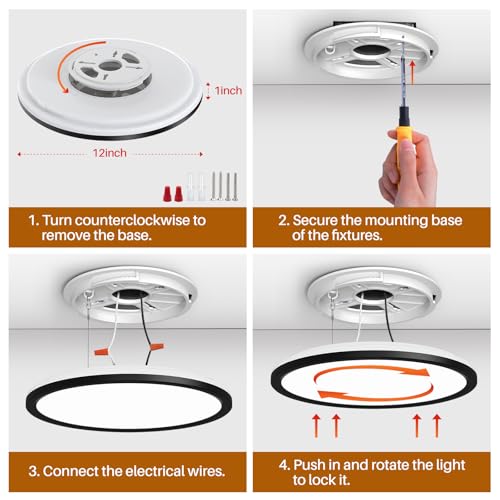 1inch

12inch

1. Turn counterclockwise to remove the base.

2. Secure the mounting base of the fixtures.

3. Connect the electrical wires.

4. Push in and rotate the light to lock it.