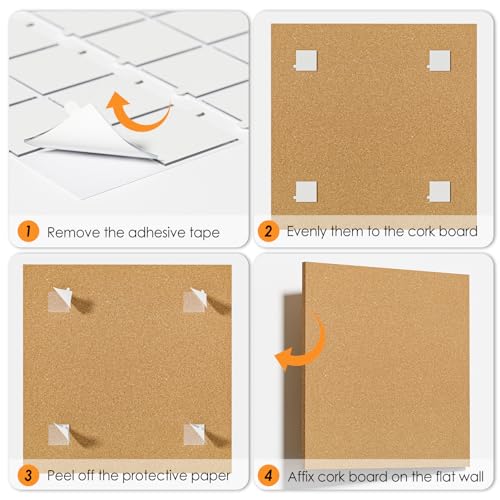 1 Remove the adhesive tape

2 Evenly them to the cork board

3 Peel off the protective paper

4 Affix cork board on the flat wall