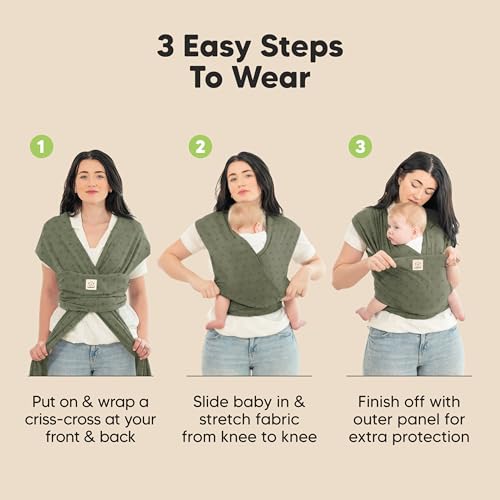 3 Easy Steps
To Wear

1

Put on & wrap a criss-cross at your front & back

2

Slide baby in & stretch fabric from knee to knee

3

Finish off with outer panel for extra protection