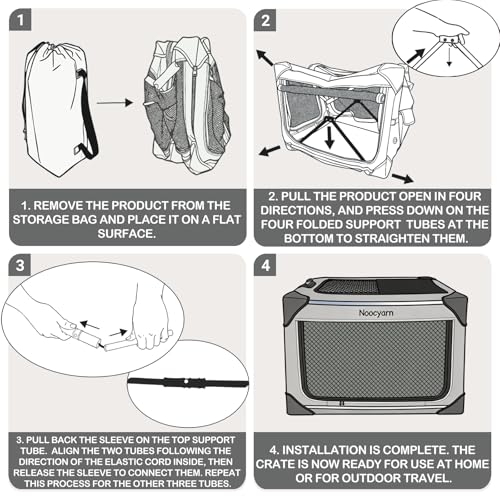 1

1. REMOVE THE PRODUCT FROM THE STORAGE BAG AND PLACE IT ON A FLAT SURFACE.

2

2. PULL THE PRODUCT OPEN IN FOUR DIRECTIONS, AND PRESS DOWN ON THE FOUR FOLDED SUPPORT TUBES AT THE BOTTOM TO STRAIGHTEN THEM.

3

3. PULL BACK THE SLEEVE ON THE TOP SUPPORT TUBE. ALIGN THE TWO TUBES FOLLOWING THE DIRECTION OF THE ELASTIC CORD INSIDE, THEN RELEASE THE SLEEVE TO CONNECT THEM. REPEAT THIS PROCESS FOR THE OTHER THREE TUBES.

4

Noocyam

4. INSTALLATION IS COMPLETE. THE CRATE IS NOW READY FOR USE AT HOME OR FOR OUTDOOR TRAVEL.