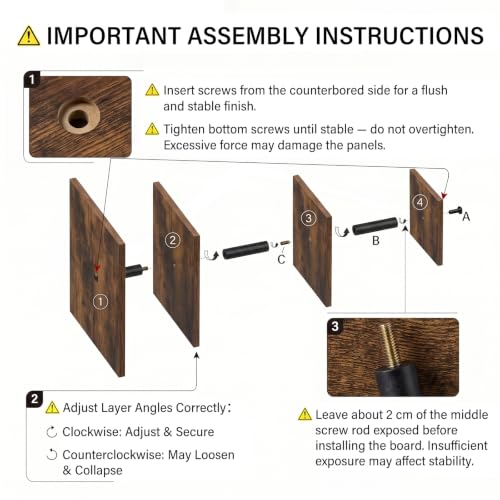 IMPORTANT ASSEMBLY INSTRUCTIONS

1

Insert screws from the counterbored side for a flush and stable finish.

Tighten bottom screws until stable — do not overtighten. Excessive force may damage the panels.

①

②

C

③

B

④

A

3

2

Adjust Layer Angles Correctly:

Clockwise: Adjust & Secure

Counterclockwise: May Loosen & Collapse

Leave about 2 cm of the middle screw rod exposed before installing the board. Insufficient exposure may affect stability.