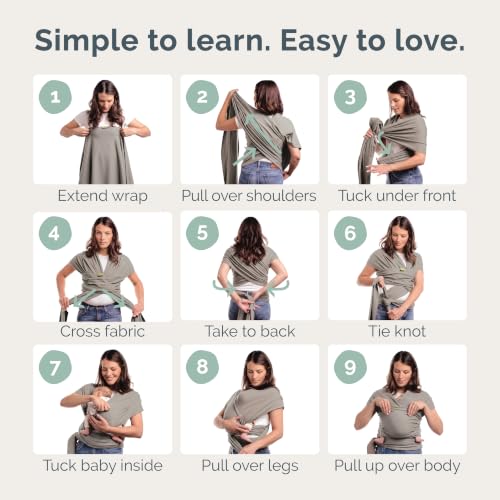 Simple to learn. Easy to love.

1
Extend wrap

2
Pull over shoulders

3
Tuck under front

4
Cross fabric

5
Take to back

6
Tie knot

7
Tuck baby inside

8
Pull over legs

9
Pull up over body