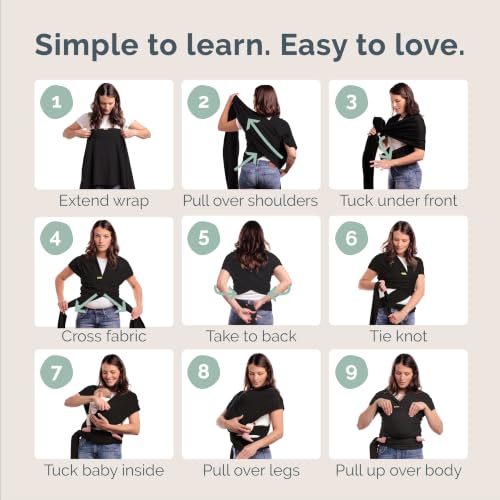 Simple to learn. Easy to love.

1
Extend wrap

2
Pull over shoulders

3
Tuck under front

4
Cross fabric

5
Take to back

6
Tie knot

7
Tuck baby inside

8
Pull over legs

9
Pull up over body