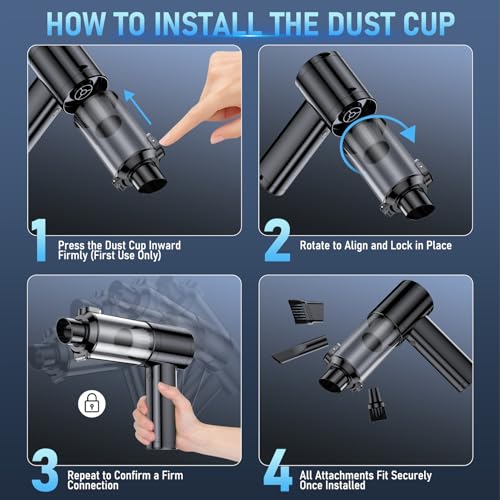 HOW TO INSTALL THE DUST CUP

1 Press the Dust Cup Inward Firmly (First Use Only)

2 Rotate to Align and Lock in Place

3 Repeat to Confirm a Firm Connection

4 All Attachments Fit Securely Once Installed