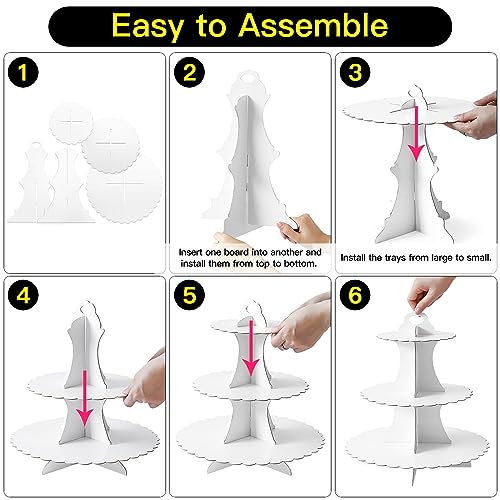 Easy to Assemble

1

2

Insert one board into another and install them from top to bottom.

3

Install the trays from large to small.

4

5

6