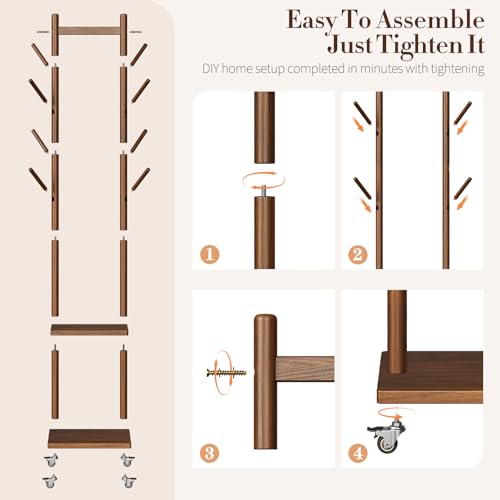 Easy To Assemble
Just Tighten It

DIY home setup completed in minutes with tightening

1

2

3

4