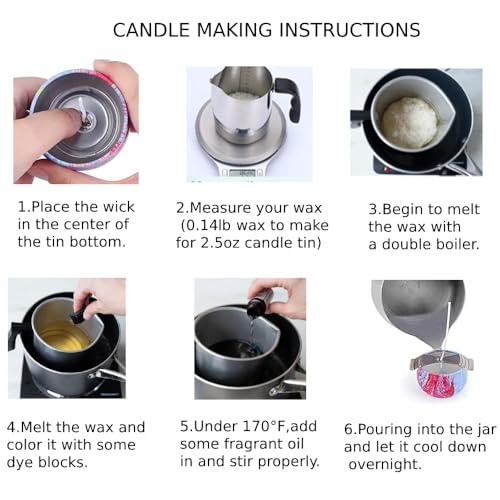 CANDLE MAKING INSTRUCTIONS

1.Place the wick in the center of the tin bottom.

2.Measure your wax (0.14lb wax to make for 2.5oz candle tin)

3.Begin to melt the wax with a double boiler.

4.Melt the wax and color it with some dye blocks.

5.Under 170°F,add some fragrant oil in and stir properly.

6.Pouring into the jar and let it cool down overnight.