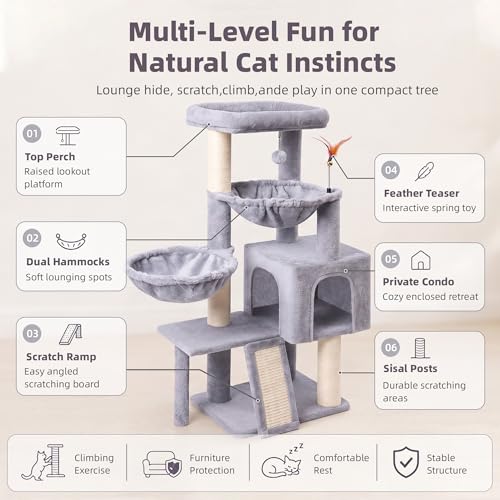 Multi-Level Fun for Natural Cat Instincts

Lounge hide, scratch,climb,ande play in one compact tree

01
Top Perch
Raised lookout platform

02
Dual Hammocks
Soft lounging spots

03
Scratch Ramp
Easy angled scratching board

04
Feather Teaser
Interactive spring toy

05
Private Condo
Cozy enclosed retreat

06
Sisal Posts
Durable scratching areas

Climbing Exercise

Furniture Protection

zzz
Comfortable Rest

Stable Structure