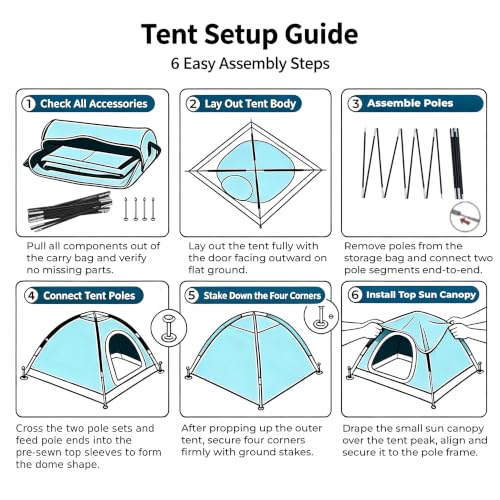 Tent Setup Guide

6 Easy Assembly Steps

1 Check All Accessories

Pull all components out of the carry bag and verify no missing parts.

2 Lay Out Tent Body

Lay out the tent fully with the door facing outward on flat ground.

3 Assemble Poles

Remove poles from the storage bag and connect two pole segments end-to-end.

4 Connect Tent Poles

Cross the two pole sets and feed pole ends into the pre-sewn top sleeves to form the dome shape.

5 Stake Down the Four Corners

After propping up the outer tent, secure four corners firmly with ground stakes.

6 Install Top Sun Canopy

Drape the small sun canopy over the tent peak, align and secure it to the pole frame.