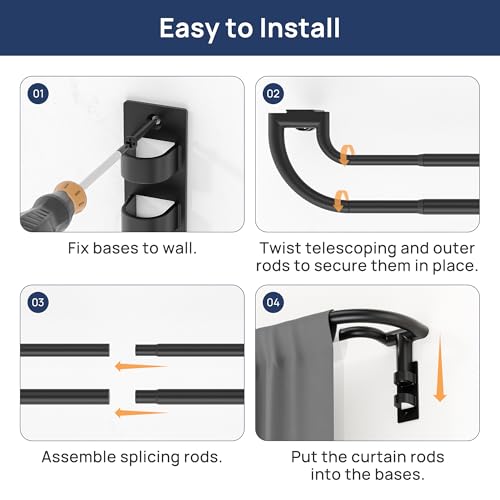 Easy to Install

01

Fix bases to wall.

02

Twist telescoping and outer rods to secure them in place.

03

Assemble splicing rods.

04

Put the curtain rods into the bases.