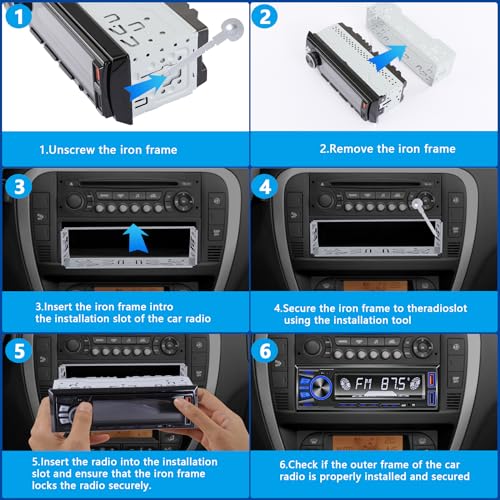 1

1.Unscrew the iron frame

2

2.Remove the iron frame

3

3.Insert the iron frame intro the installation slot of the car radio

4

4.Secure the iron frame to theradioslot using the installation tool

5

5.Insert the radio into the installation slot and ensure that the iron frame locks the radio securely.

6

FM 87.5

6.Check if the outer frame of the car radio is properly installed and secured