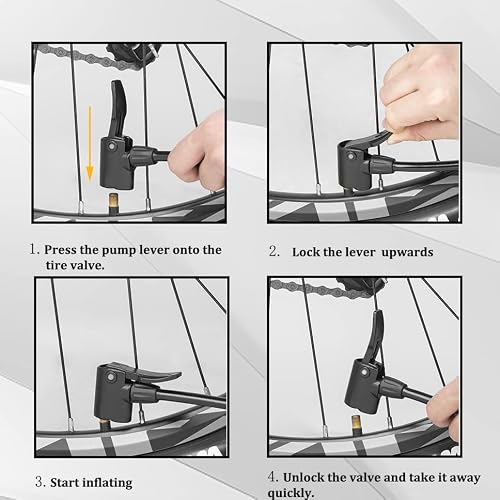 1. Press the pump lever onto the tire valve.

2. Lock the lever upwards

3. Start inflating

4. Unlock the valve and take it away quickly.