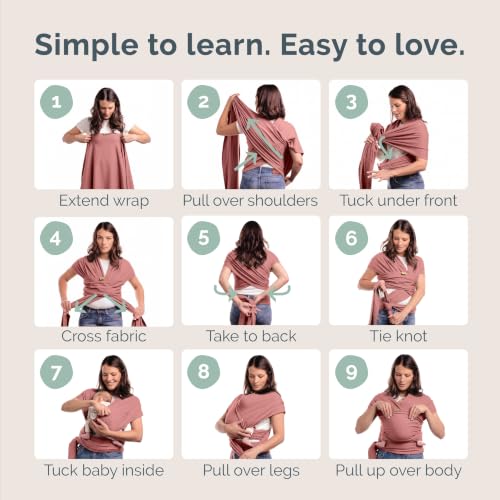 Simple to learn. Easy to love.

1
Extend wrap

2
Pull over shoulders

3
Tuck under front

4
Cross fabric

5
Take to back

6
Tie knot

7
Tuck baby inside

8
Pull over legs

9
Pull up over body