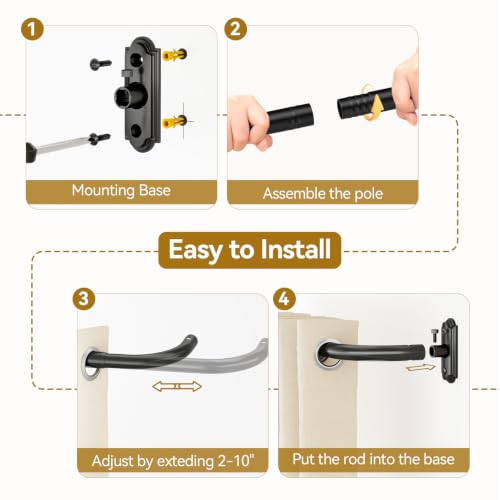 1
Mounting Base

2
Assemble the pole

Easy to Install

3
Adjust by exteding 2-10"

4
Put the rod into the base