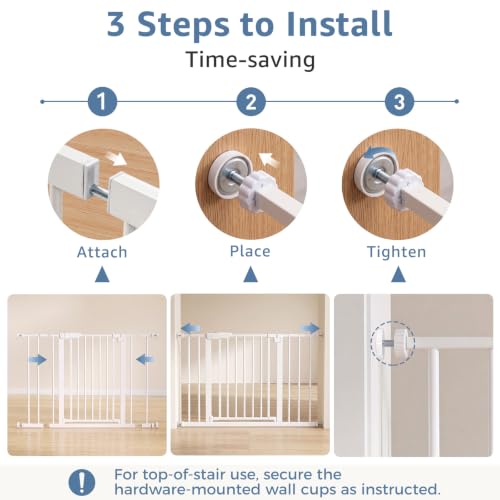 3 Steps to Install

Time-saving

1

2

3

Attach

Place

Tighten

!

For top-of-stair use, secure the hardware-mounted wall cups as instructed.