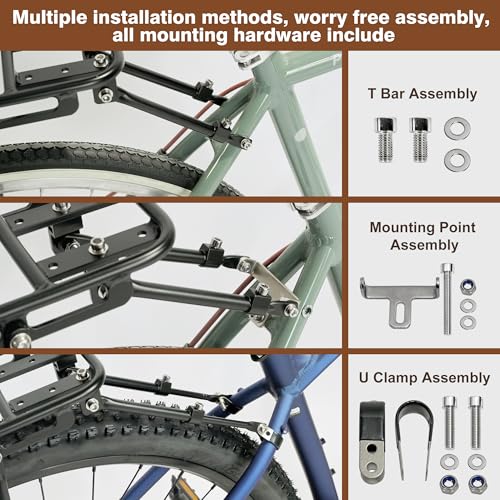 Multiple installation methods, worry free assembly, all mounting hardware include

T Bar Assembly

Mounting Point Assembly

U Clamp Assembly