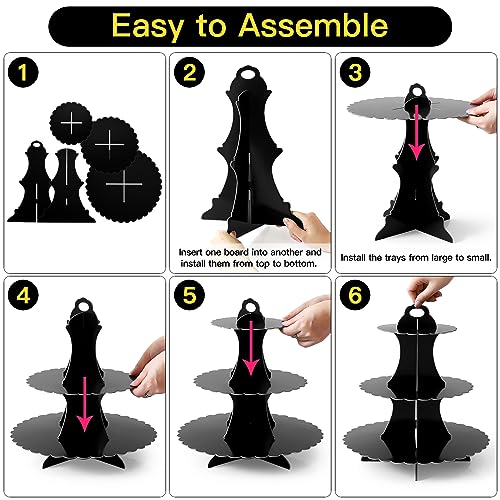 Easy to Assemble

1

2

Insert one board into another and install them from top to bottom.

3

Install the trays from large to small.

4

5

6