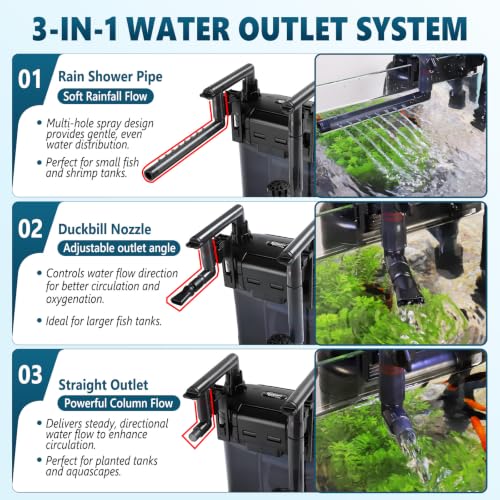 3-IN-1 WATER OUTLET SYSTEM

01 Rain Shower Pipe

Soft Rainfall Flow

• Multi-hole spray design provides gentle, even water distribution.

• Perfect for small fish and shrimp tanks.

02 Duckbill Nozzle

Adjustable outlet angle

• Controls water flow direction for better circulation and oxygenation.

• Ideal for larger fish tanks.

03 Straight Outlet

Powerful Column Flow

• Delivers steady, directional water flow to enhance circulation.

• Perfect for planted tanks and aquascapes.